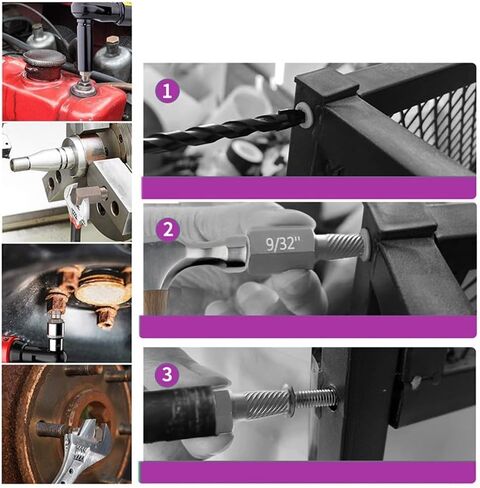 1

2

9/32"

3