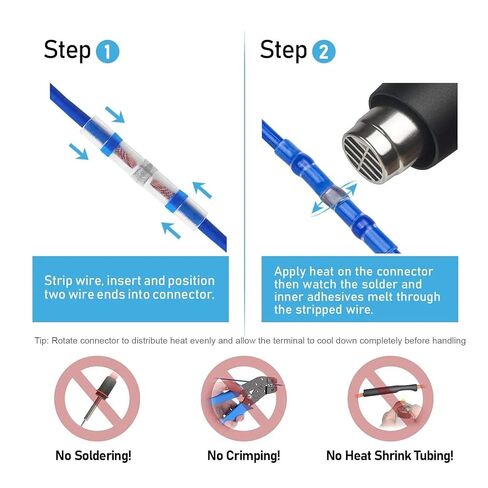 Step 1

Strip wire, insert and position two wire ends into connector.

Step 2

Apply heat on the connector then watch the solder and inner adhesives melt through the stripped wire.

Tip: Rotate connector to distribute heat evenly and allow the terminal to cool down completely before handling

No Soldering!

No Crimping!

No Heat Shrink Tubing!