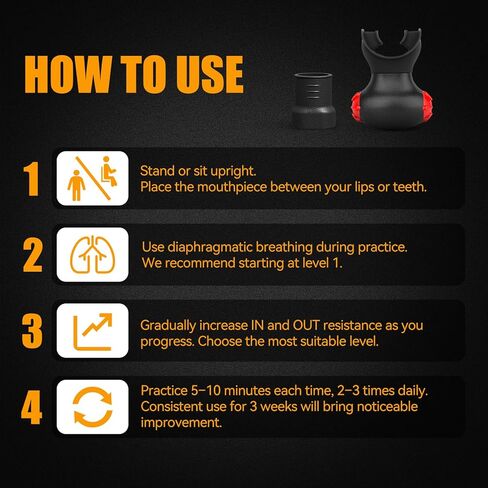 HOW TO USE

1
Stand or sit upright.
Place the mouthpiece between your lips or teeth.

2
Use diaphragmatic breathing during practice.
We recommend starting at level 1.

3
Gradually increase IN and OUT resistance as you progress. Choose the most suitable level.

4
Practice 5–10 minutes each time, 2–3 times daily.
Consistent use for 3 weeks will bring noticeable improvement.