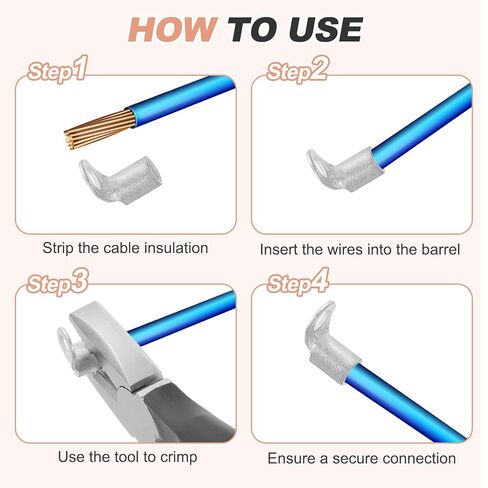 HOW TO USE

Step1

Strip the cable insulation

Step2

Insert the wires into the barrel

Step3

Use the tool to crimp

Step4

Ensure a secure connection