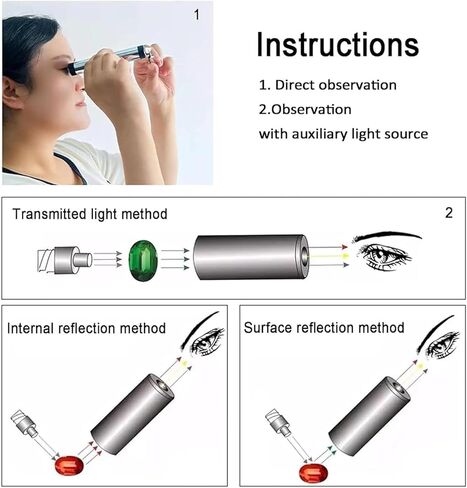 1

Instructions

1. Direct observation
2.Observation
with auxiliary light source

Transmitted light method

2

Internal reflection method

Surface reflection method