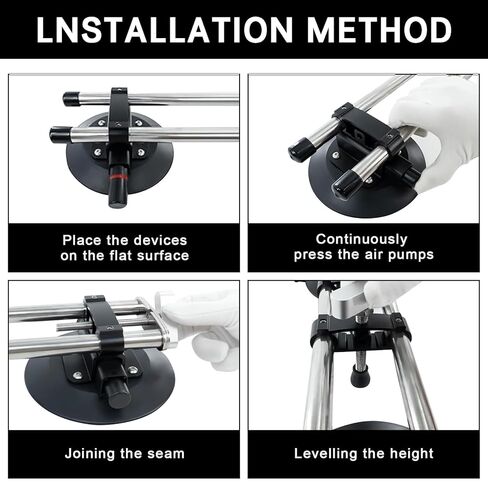 LNSTALLATION METHOD

Place the devices on the flat surface

Continuously press the air pumps

Joining the seam

Levelling the height