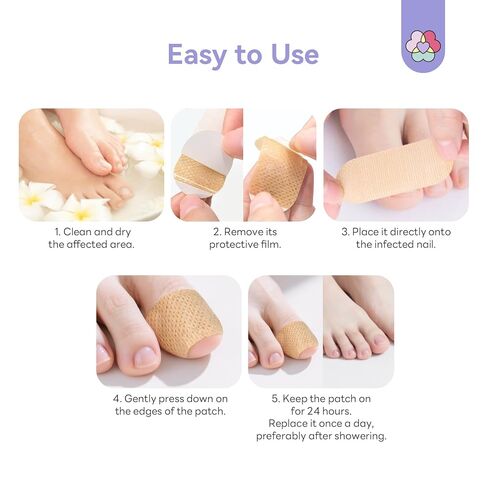 Easy to Use

1. Clean and dry the affected area.

2. Remove its protective film.

3. Place it directly onto the infected nail.

4. Gently press down on the edges of the patch.

5. Keep the patch on for 24 hours. Replace it once a day, preferably after showering.