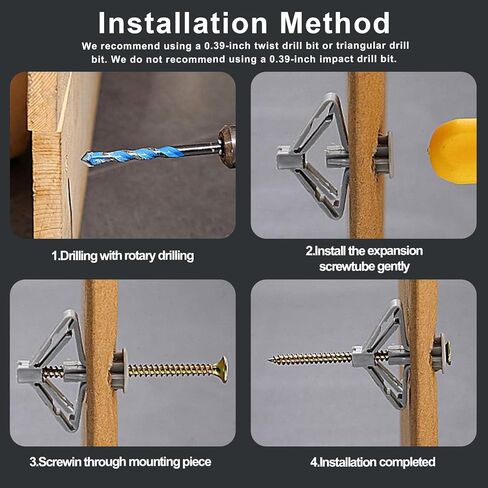 Installation Method

We recommend using a 0.39-inch twist drill bit or triangular drill bit. We do not recommend using a 0.39-inch impact drill bit.

1.Drilling with rotary drilling

2.Install the expansion screwtube gently

3.Screwin through mounting piece

4.Installation completed