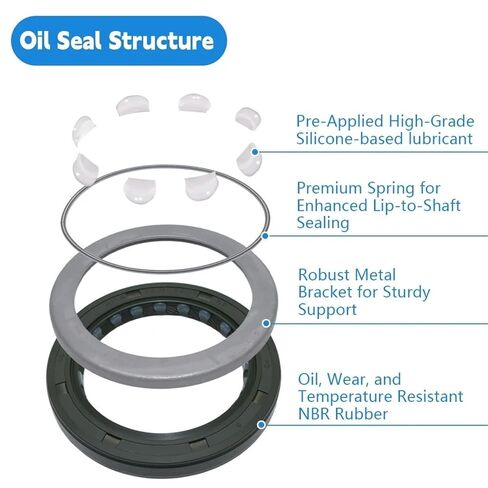 Oil Seal Structure

Pre-Applied High-Grade Silicone-based lubricant

Premium Spring for Enhanced Lip-to-Shaft Sealing

Robust Metal Bracket for Sturdy Support

Oil, Wear, and Temperature Resistant NBR Rubber