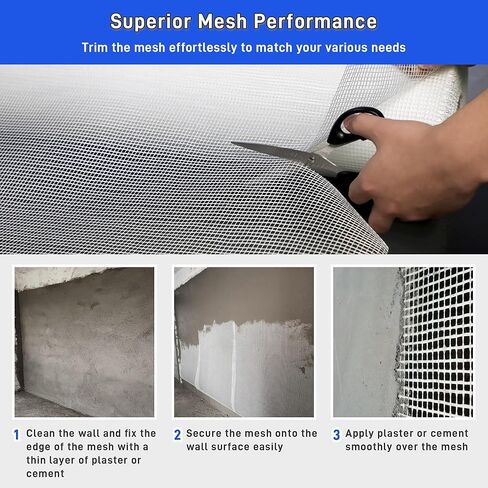 Superior Mesh Performance

Trim the mesh effortlessly to match your various needs

1 Clean the wall and fix the edge of the mesh with a thin layer of plaster or cement

2 Secure the mesh onto the wall surface easily

3 Apply plaster or cement smoothly over the mesh