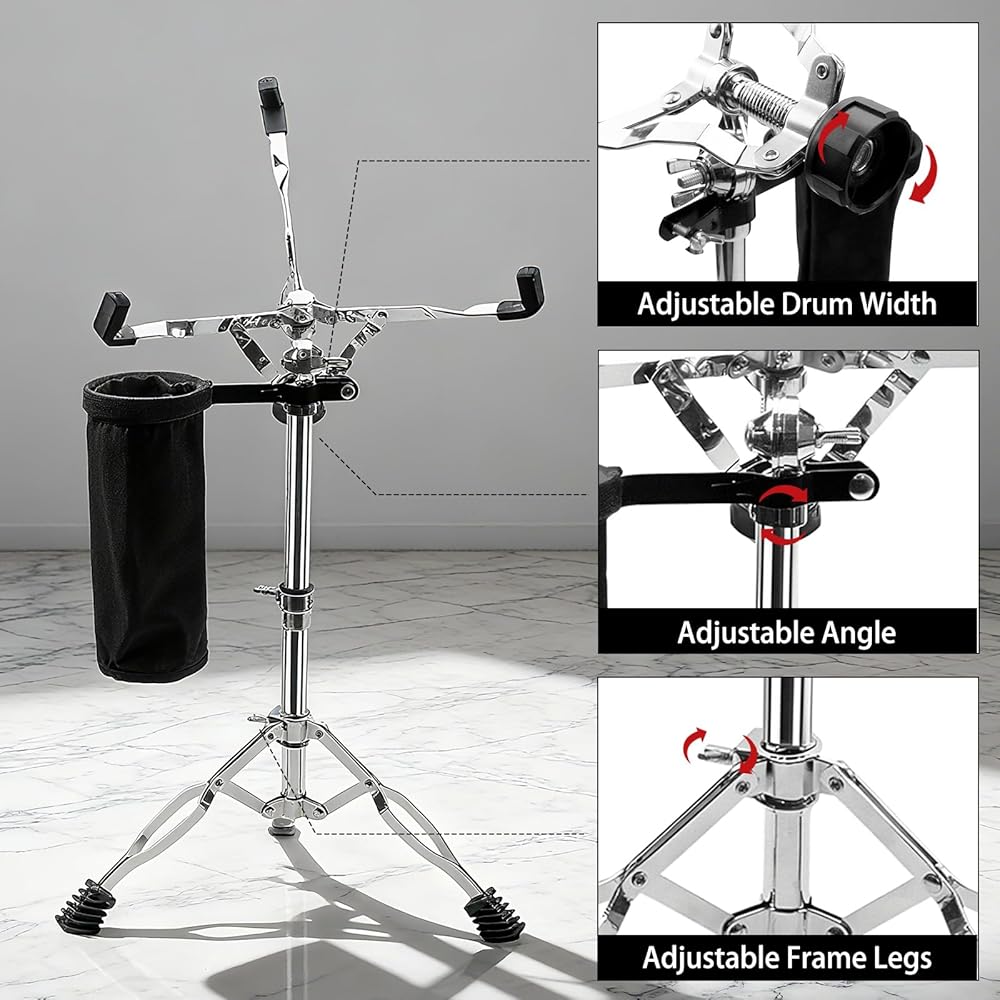 Adjustable Drum Width

Adjustable Angle

Adjustable Frame Legs