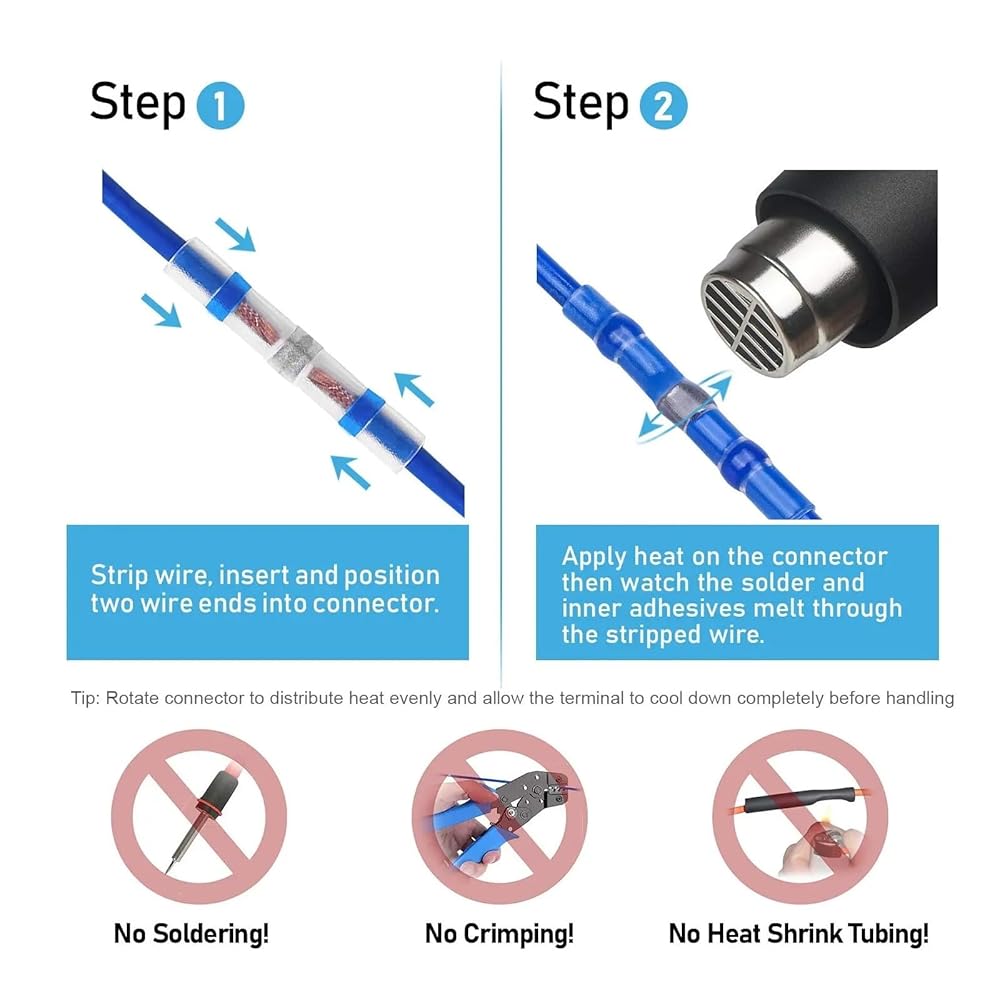 Step 1

Strip wire, insert and position two wire ends into connector.

Step 2

Apply heat on the connector then watch the solder and inner adhesives melt through the stripped wire.

Tip: Rotate connector to distribute heat evenly and allow the terminal to cool down completely before handling

No Soldering!

No Crimping!

No Heat Shrink Tubing!