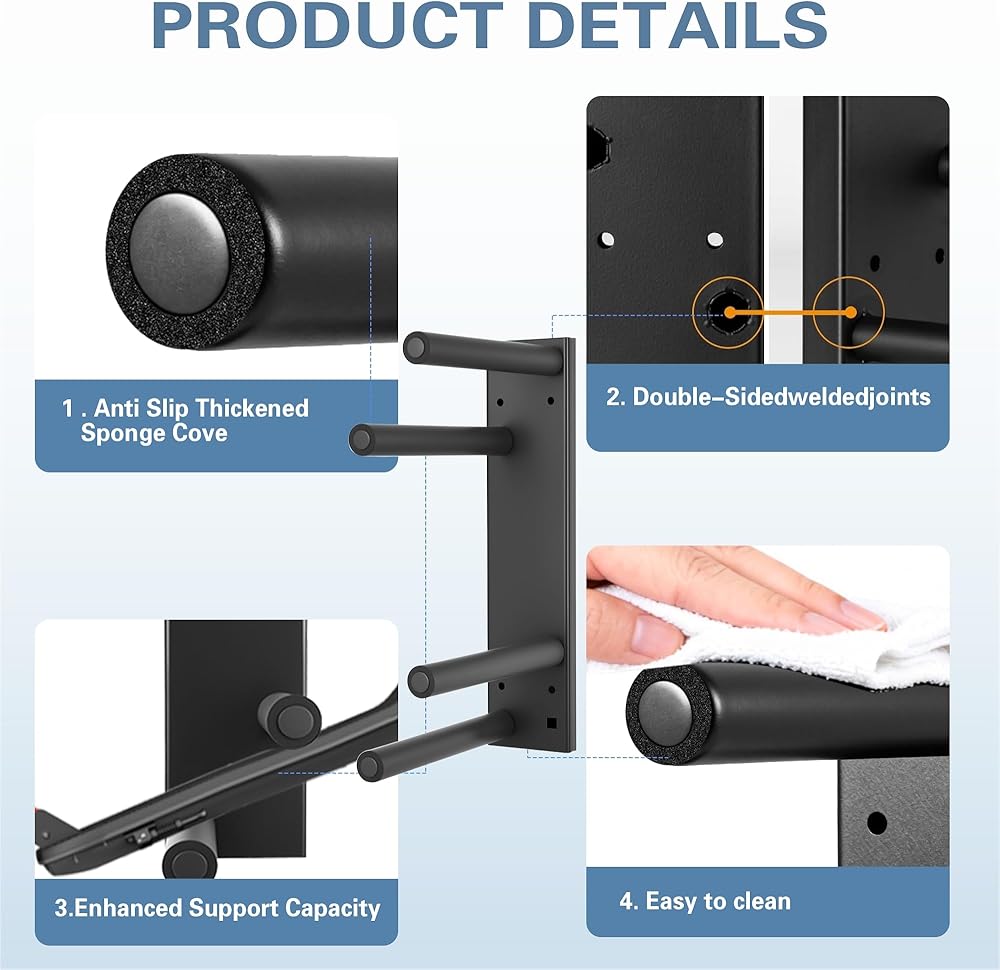 PRODUCT DETAILS

1 . Anti Slip Thickened Sponge Cove

2. Double-Sidedweldedjoints

3.Enhanced Support Capacity

4. Easy to clean