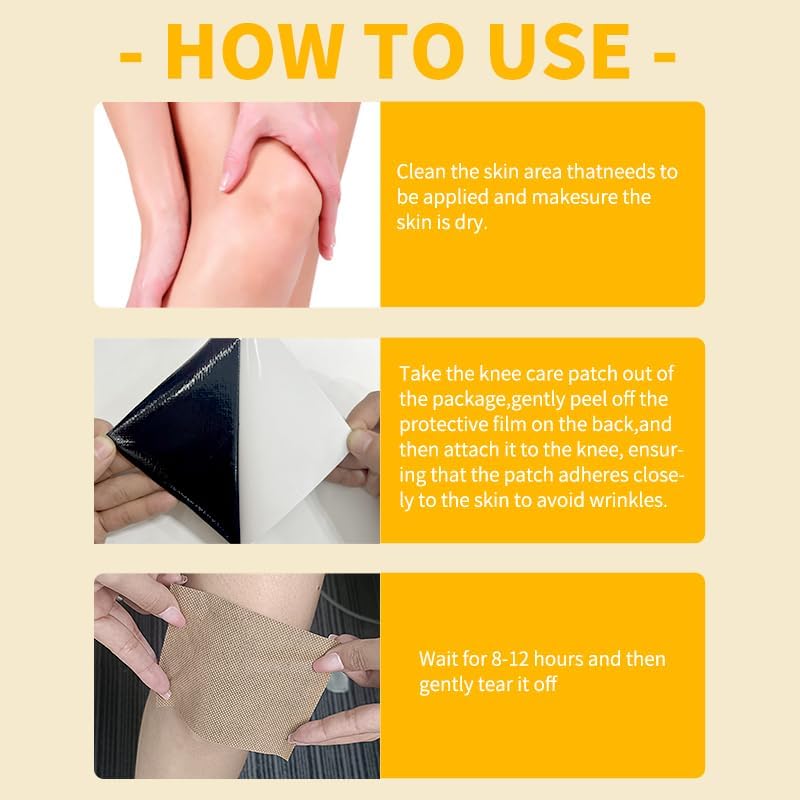 - HOW TO USE -

Clean the skin area thatneeds to be applied and makesure the skin is dry.

Take the knee care patch out of the package,gently peel off the protective film on the back,and then attach it to the knee, ensuring that the patch adheres closely to the skin to avoid wrinkles.

Wait for 8-12 hours and then gently tear it off