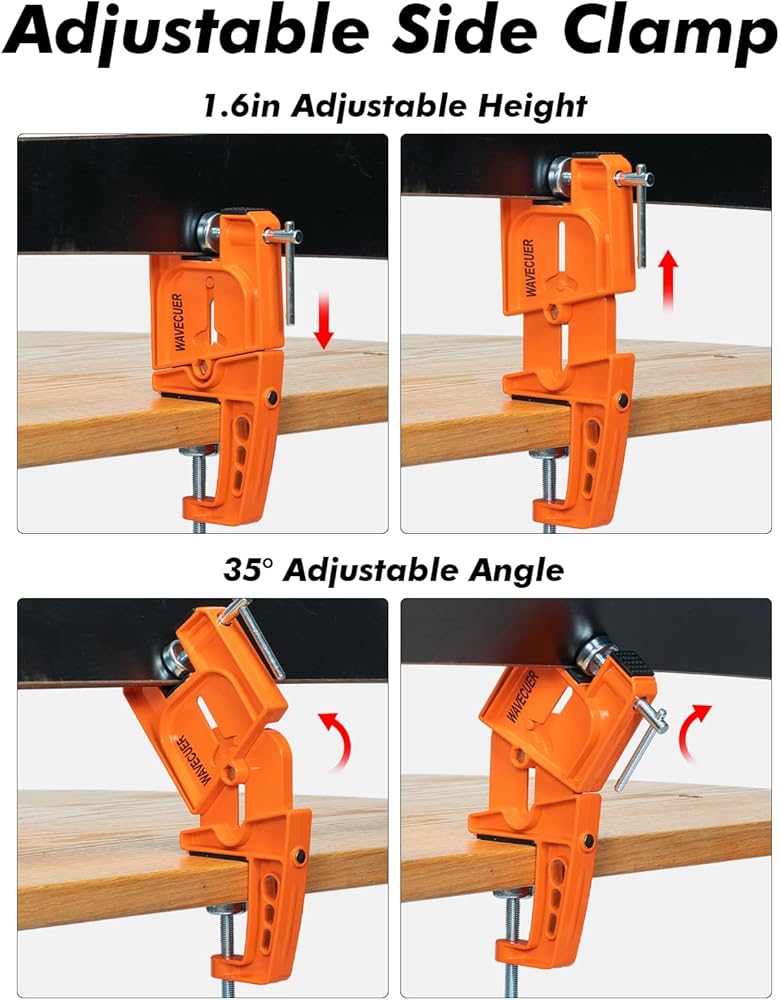 Adjustable Side Clamp

1.6in Adjustable Height

WAVECUER

WAVECUER

35° Adjustable Angle

WAVECUER

WAVECUER