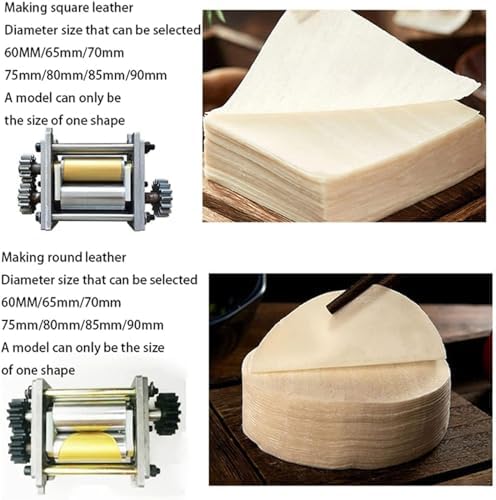 Making square leather
Diameter size that can be selected
60MM/65mm/70mm
75mm/80mm/85mm/90mm
A model can only be the size of one shape

Making round leather
Diameter size that can be selected
60MM/65mm/70mm
75mm/80mm/85mm/90mm
A model can only be the size of one shape