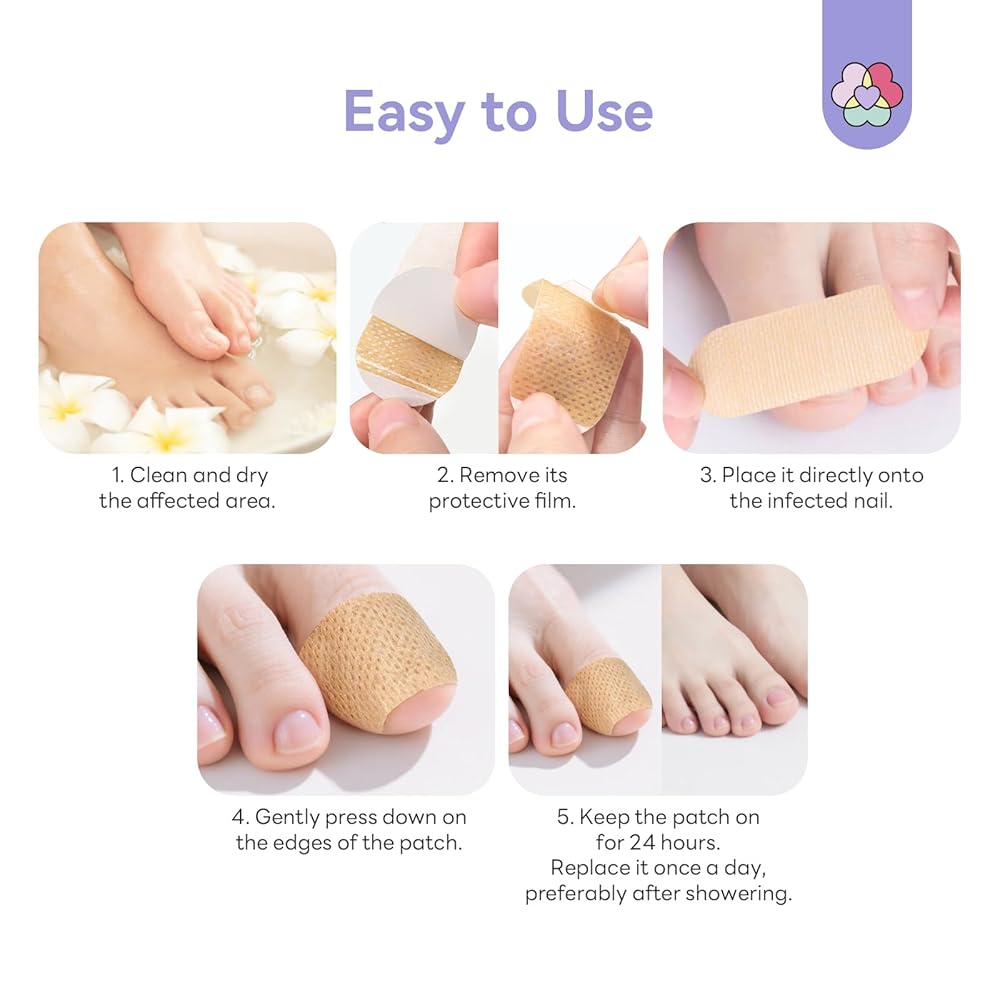 Easy to Use

1. Clean and dry the affected area.

2. Remove its protective film.

3. Place it directly onto the infected nail.

4. Gently press down on the edges of the patch.

5. Keep the patch on for 24 hours. Replace it once a day, preferably after showering.