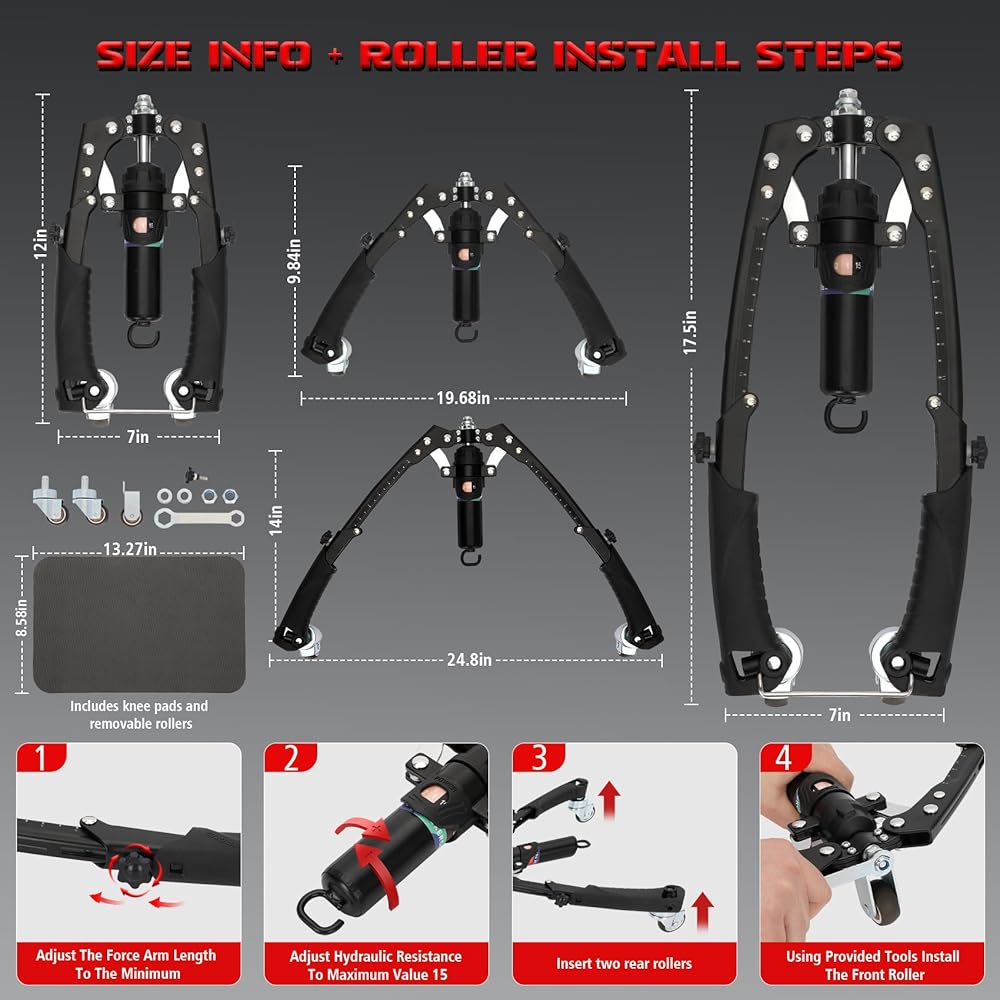 SIZE INFO + ROLLER INSTALL STEPS

12in

7in

9.84in

19.68in

14in

24.8in

17.5in

7in

13.27in

8.58in

Includes knee pads and removable rollers

1
Adjust The Force Arm Length To The Minimum

2
Adjust Hydraulic Resistance To Maximum Value 15

3
Insert two rear rollers

4
Using Provided Tools Install The Front Roller