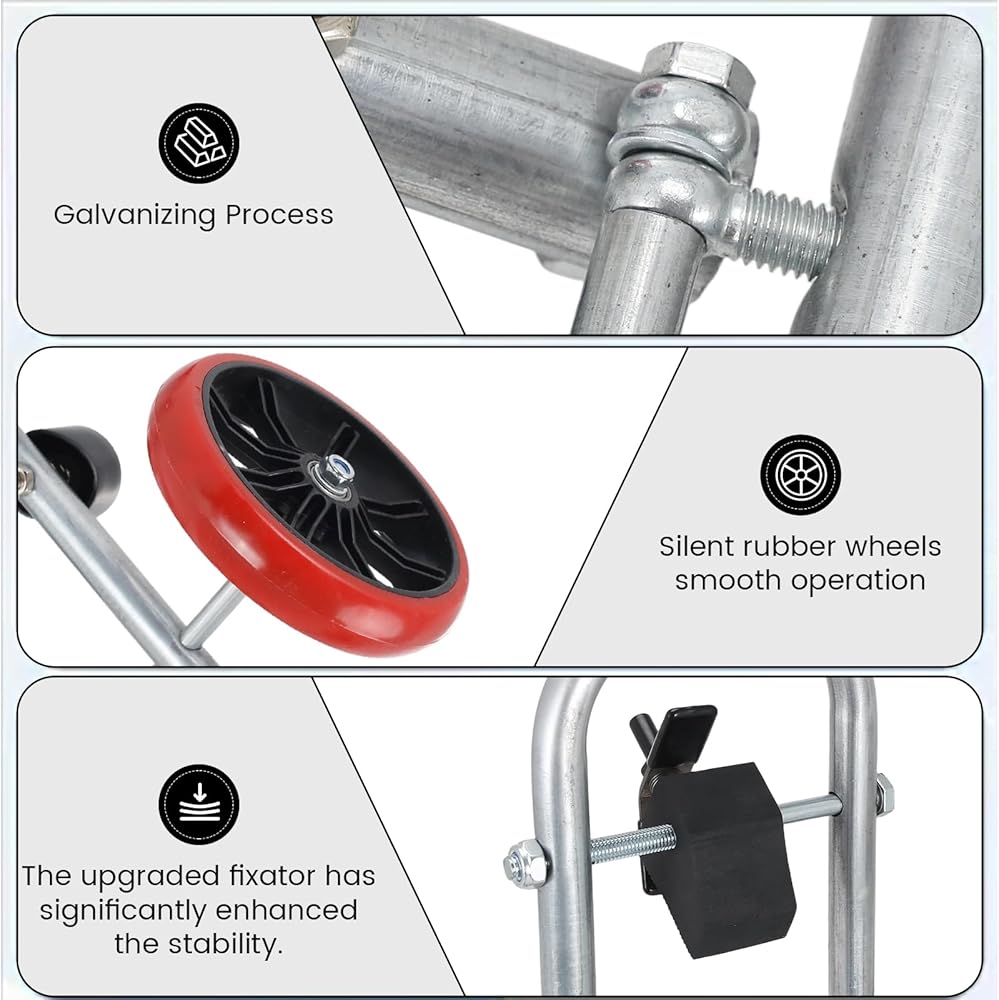 Galvanizing Process

Silent rubber wheels smooth operation

The upgraded fixator has significantly enhanced the stability.