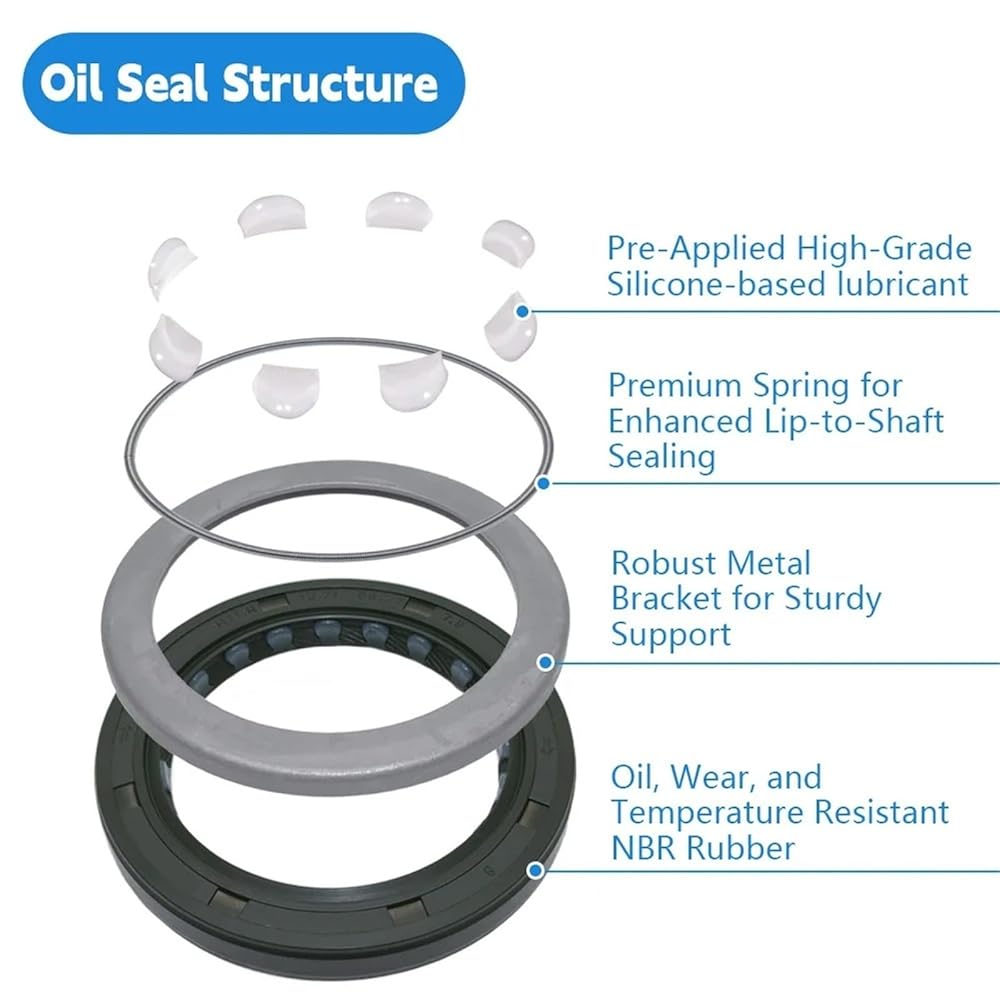 Oil Seal Structure

Pre-Applied High-Grade Silicone-based lubricant

Premium Spring for Enhanced Lip-to-Shaft Sealing

Robust Metal Bracket for Sturdy Support

Oil, Wear, and Temperature Resistant NBR Rubber