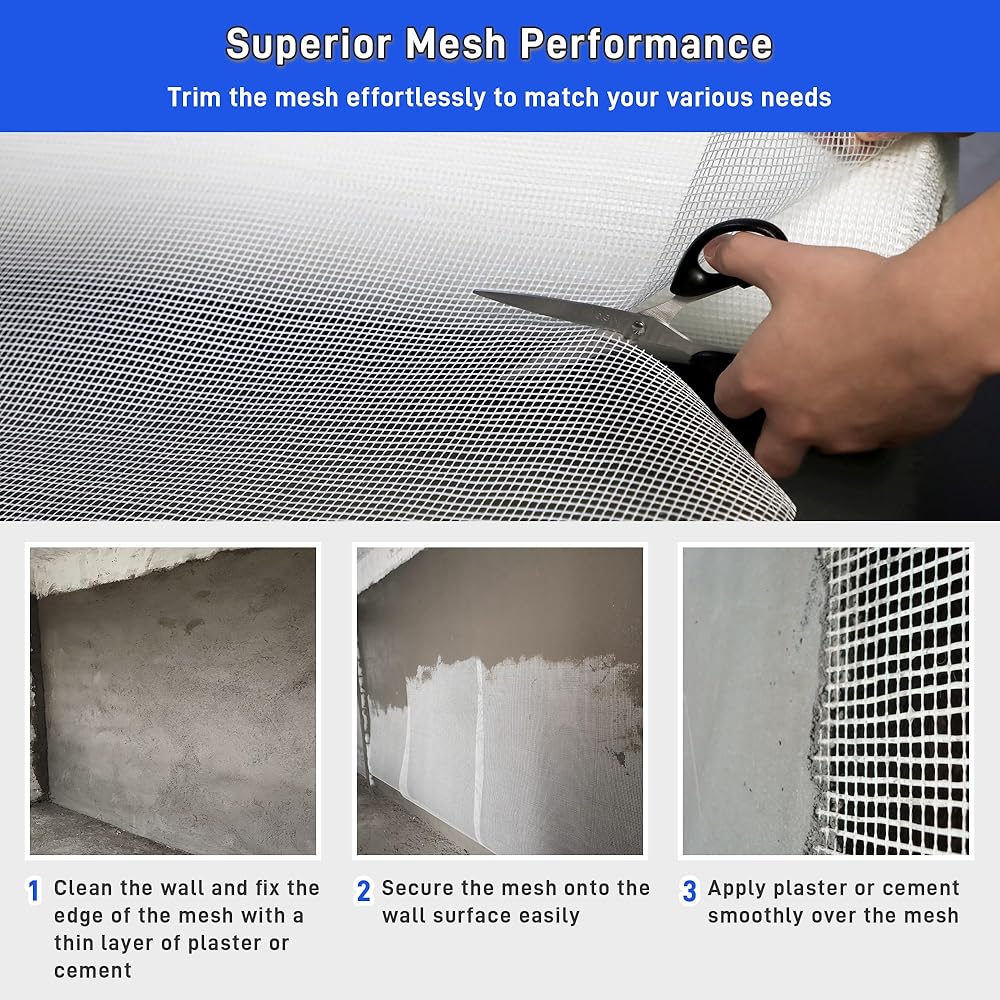 Superior Mesh Performance

Trim the mesh effortlessly to match your various needs

1 Clean the wall and fix the edge of the mesh with a thin layer of plaster or cement

2 Secure the mesh onto the wall surface easily

3 Apply plaster or cement smoothly over the mesh