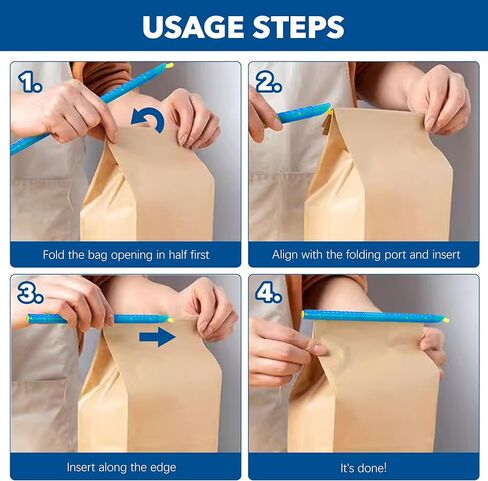 USAGE STEPS

1.

Fold the bag opening in half first

2.

Align with the folding port and insert

3.

Insert along the edge

4.

It's done!