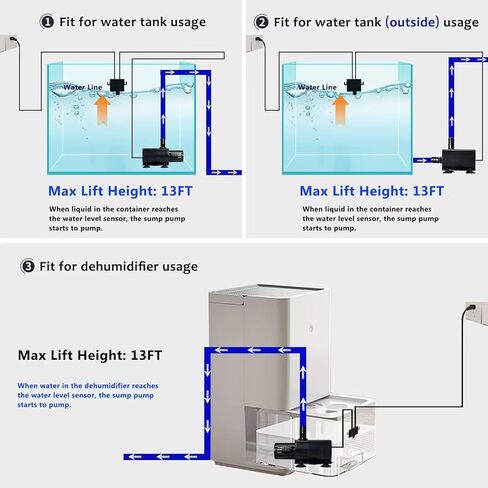 ❶ Fit for water tank usage

Water Line

Max Lift Height: 13FT

When liquid in the container reaches the water level sensor, the sump pump starts to pump.

❷ Fit for water tank (outside) usage

Water Line

Max Lift Height: 13FT

When liquid in the container reaches the water level sensor, the sump pump starts to pump.

❸ Fit for dehumidifier usage

Max Lift Height: 13FT

When water in the dehumidifier reaches the water level sensor, the sump pump starts to pump.