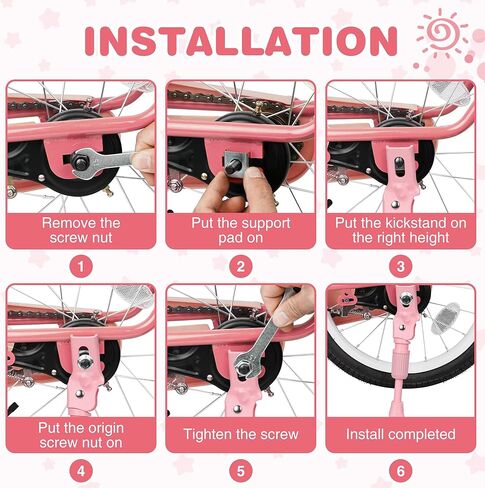 INSTALLATION

Remove the screw nut

1

Put the support pad on

2

Put the kickstand on the right height

3

Put the origin screw nut on

4

Tighten the screw

5

Install completed

6