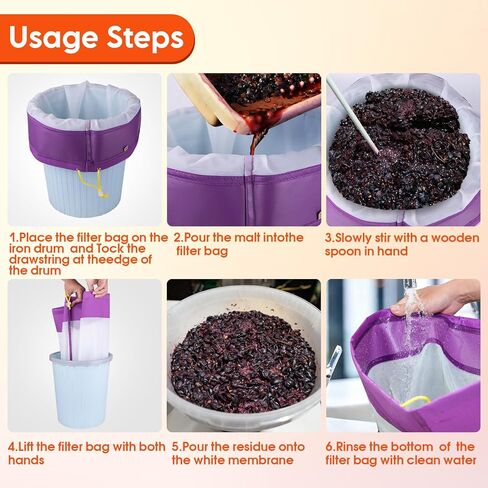 Usage Steps

1.Place the filter bag on the iron drum and Tock the drawstring at theedge of the drum

2.Pour the malt intothe filter bag

3.Slowly stir with a wooden spoon in hand

4.Lift the filter bag with both hands

5.Pour the residue onto the white membrane

6.Rinse the bottom of the filter bag with clean water