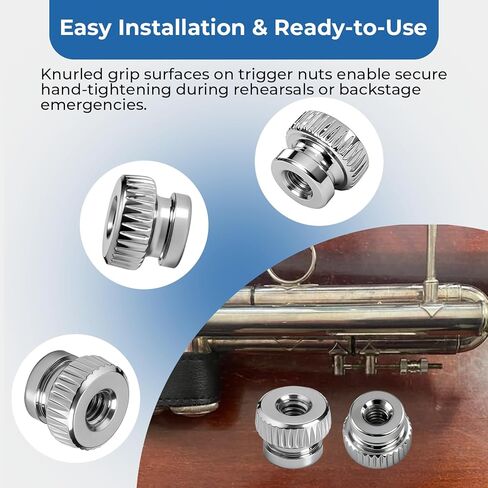 Easy Installation & Ready-to-Use

Knurled grip surfaces on trigger nuts enable secure hand-tightening during rehearsals or backstage emergencies.