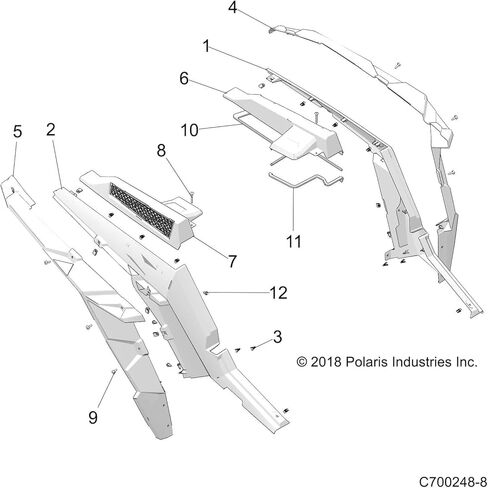 4
1
6
10
5
2
8
11
7
12
3
© 2018 Polaris Industries Inc.
9
C700248-8