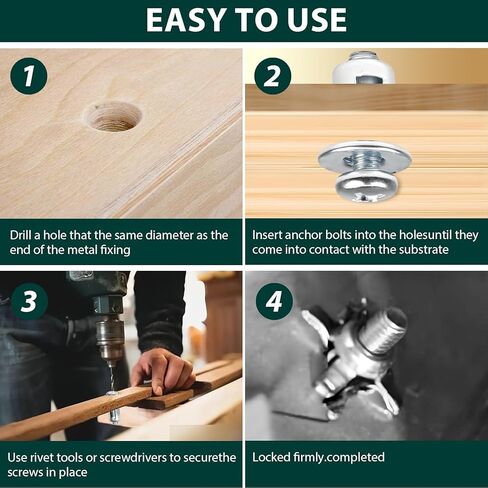 EASY TO USE

1

Drill a hole that the same diameter as the end of the metal fixing

2

Insert anchor bolts into the holesuntil they come into contact with the substrate

3

Use rivet tools or screwdrivers to securethe screws in place

4

Locked firmly.completed