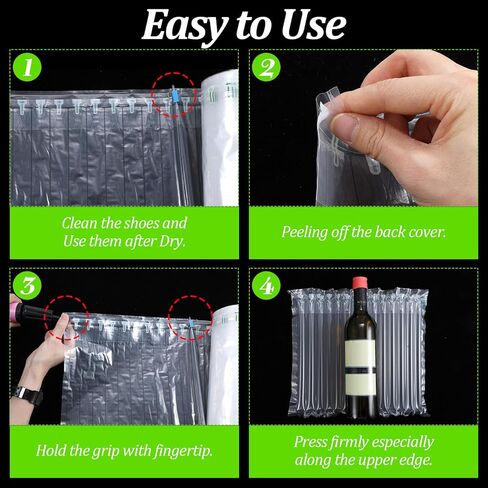 Easy to Use

1

Clean the shoes and Use them after Dry.

2

Peeling off the back cover.

3

Hold the grip with fingertip.

4

Press firmly especially along the upper edge.