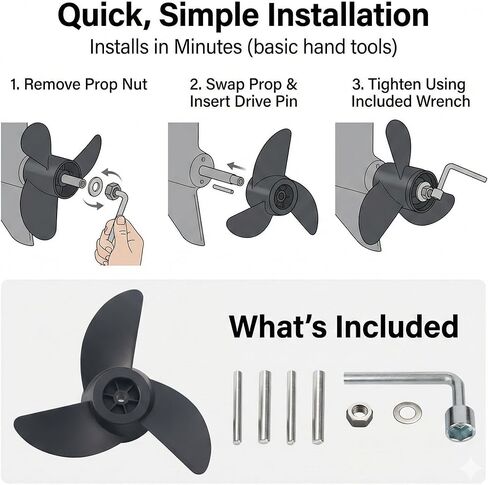 Quick, Simple Installation
Installs in Minutes (basic hand tools)

1. Remove Prop Nut

2. Swap Prop & Insert Drive Pin

3. Tighten Using Included Wrench

What's Included