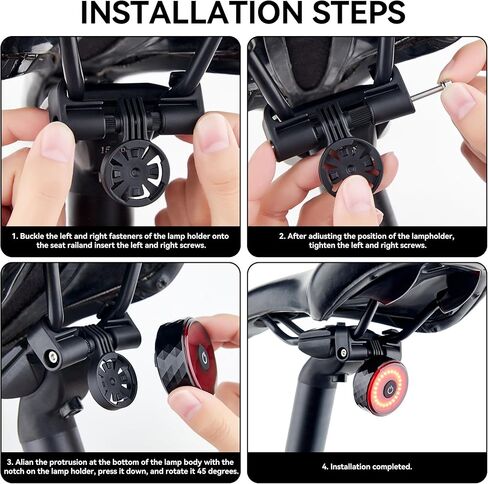 INSTALLATION STEPS

1. Buckle the left and right fasteners of the lamp holder onto the seat railand insert the left and right screws.

2. After adiusting the position of the lampholder, tighten the left and right screws.

3. Alian the protrusion at the bottom of the lamp body with the notch on the lamp holder, press it down, and rotate it 45 degrees.

4. Installation completed.