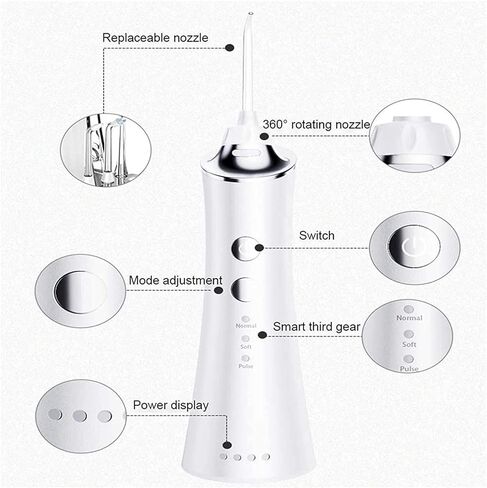 Replaceable nozzle

360° rotating nozzle

Switch

Mode adjustment

Normal
Soft
Pulse

Smart third gear

Normal
Soft
Pulse

Power display