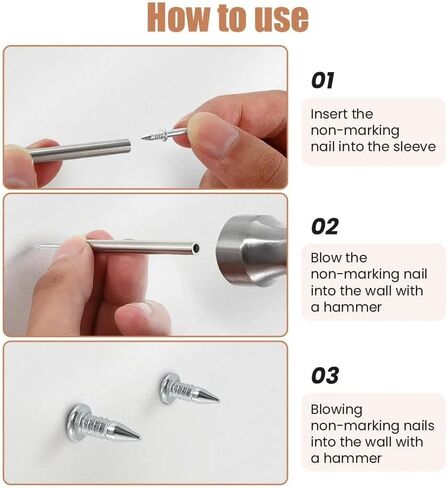 How to use

01

Insert the non-marking nail into the sleeve

02

Blow the non-marking nail into the wall with a hammer

03

Blowing non-marking nails into the wall with a hammer