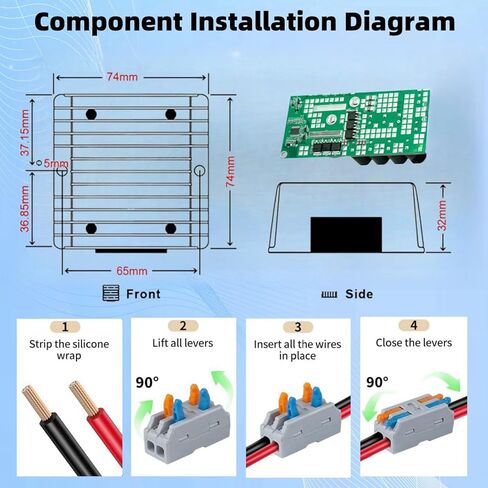 Component Installation Diagram

74mm

37.15mm

5mm

36.85mm

74mm

65mm

32mm

Front

Side

1
Strip the silicone wrap

2
Lift all levers

90°

3
Insert all the wires in place

4
Close the levers

90°