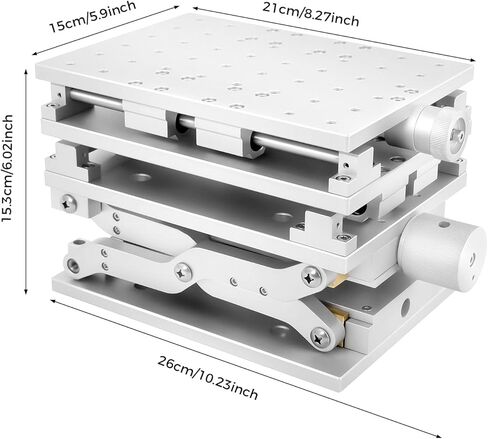 15cm/5.9inch

21cm/8.27inch

15.3cm/6.02inch

26cm/10.23inch