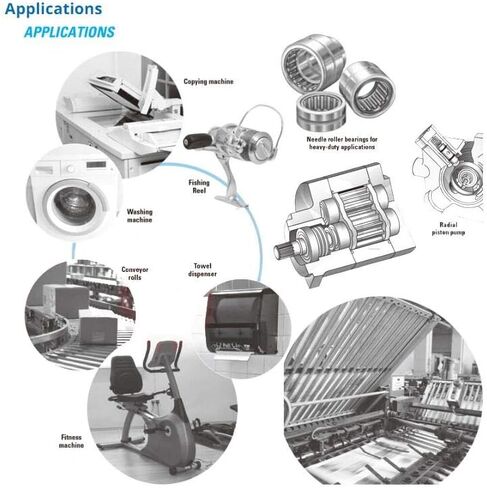 Applications

APPLICATIONS

Copying machine

Needle roller bearings for heavy-duty applications

Fishing Reel

Washing machine

Radial piston pump

Conveyor rolls

Towel dispenser

Fitness machine