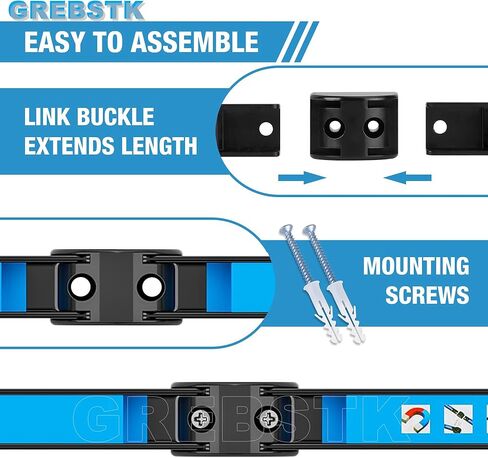 GREBSTK

EASY TO ASSEMBLE

LINK BUCKLE EXTENDS LENGTH

MOUNTING SCREWS

GREBSTK