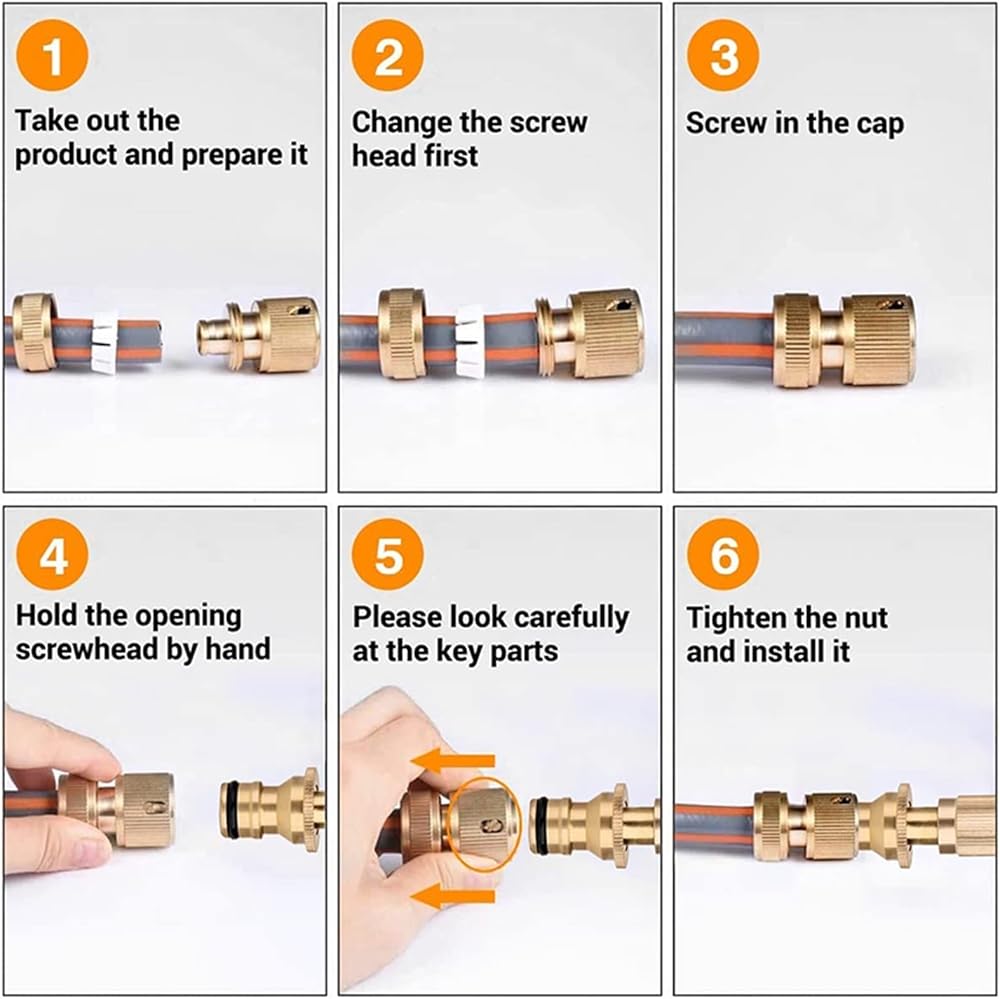 1
Take out the product and prepare it

2
Change the screw head first

3
Screw in the cap

4
Hold the opening screwhead by hand

5
Please look carefully at the key parts

6
Tighten the nut and install it