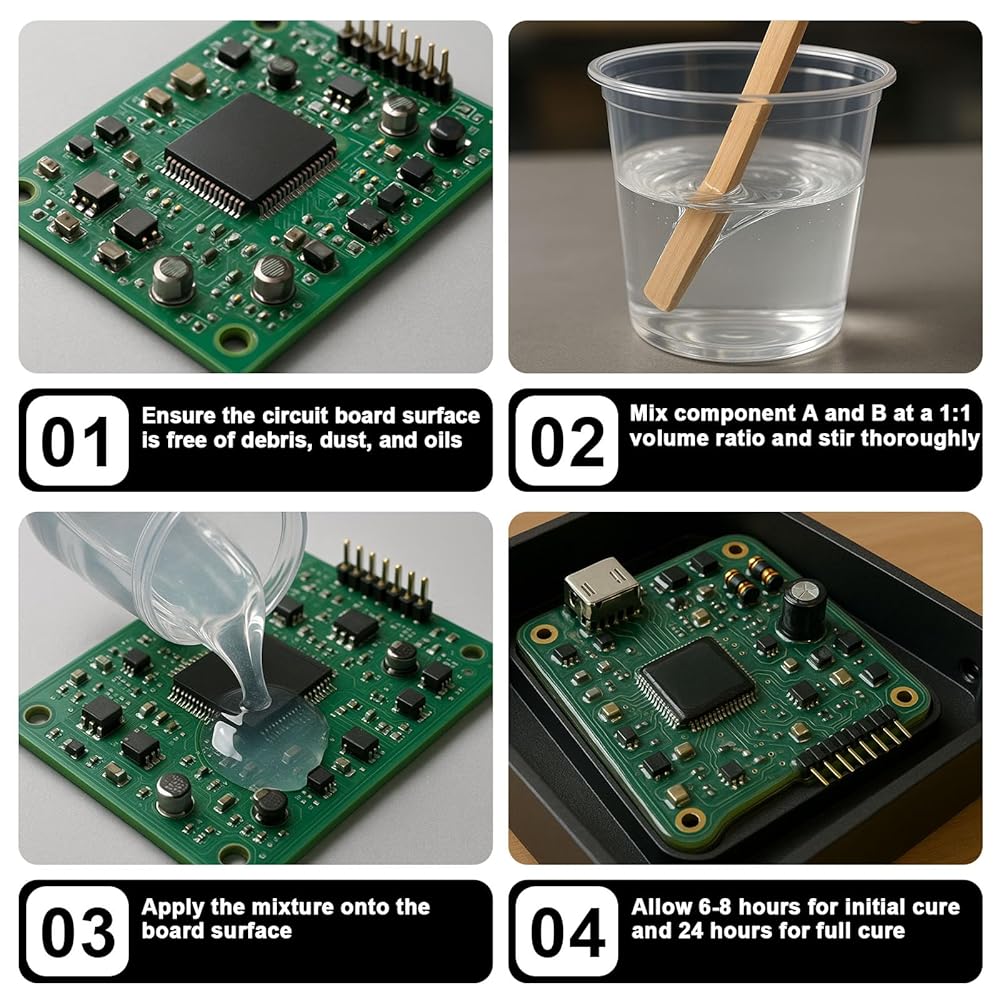 01 Ensure the circuit board surface is free of debris, dust, and oils

02 Mix component A and B at a 1:1 volume ratio and stir thoroughly

03 Apply the mixture onto the board surface

04 Allow 6-8 hours for initial cure and 24 hours for full cure