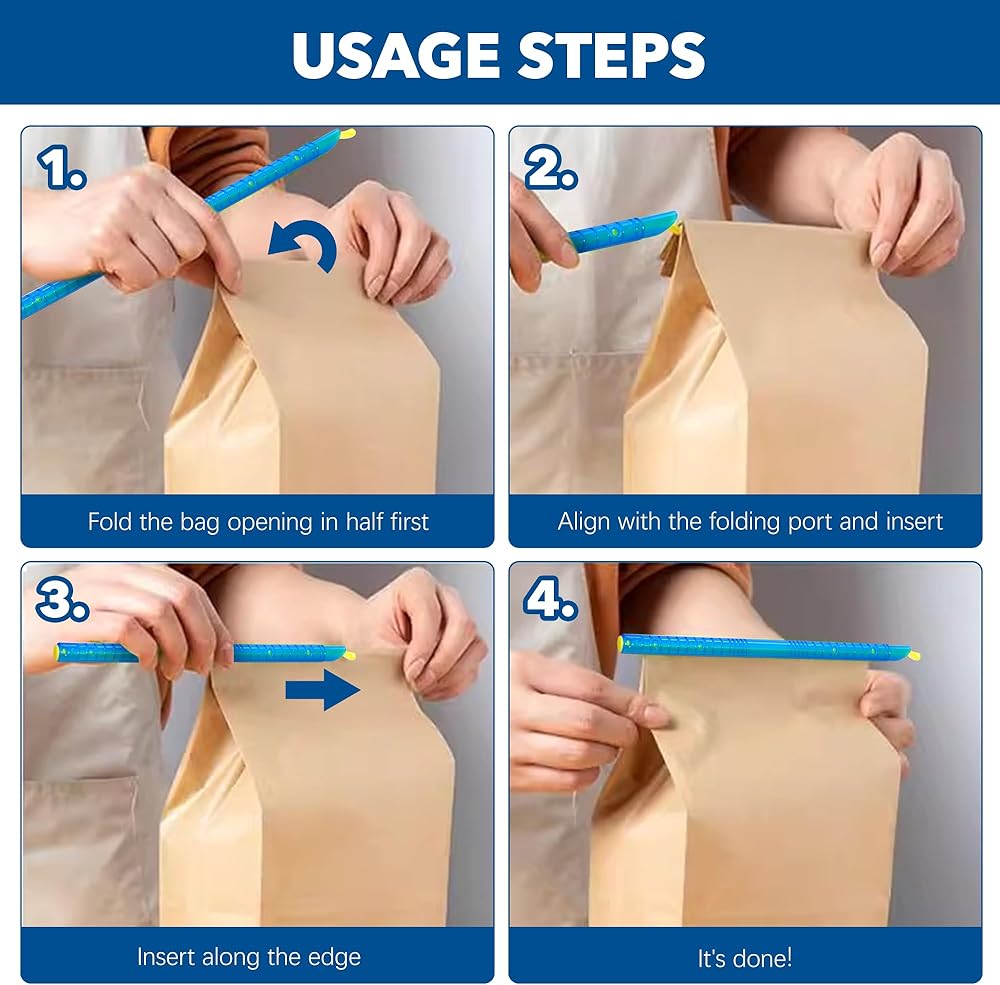 USAGE STEPS

1.

Fold the bag opening in half first

2.

Align with the folding port and insert

3.

Insert along the edge

4.

It's done!