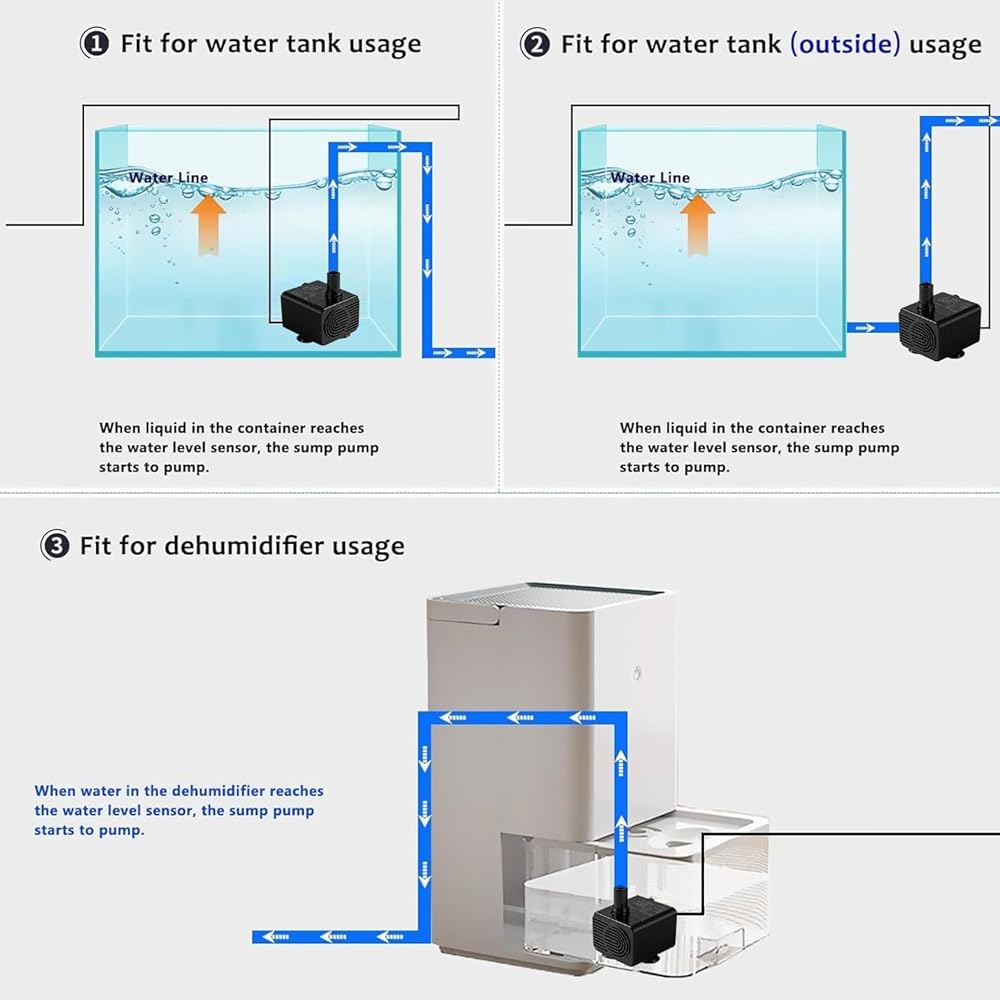 ❶ Fit for water tank usage

Water Line

When liquid in the container reaches the water level sensor, the sump pump starts to pump.

❷ Fit for water tank (outside) usage

Water Line

When liquid in the container reaches the water level sensor, the sump pump starts to pump.

❸ Fit for dehumidifier usage

When water in the dehumidifier reaches the water level sensor, the sump pump starts to pump.