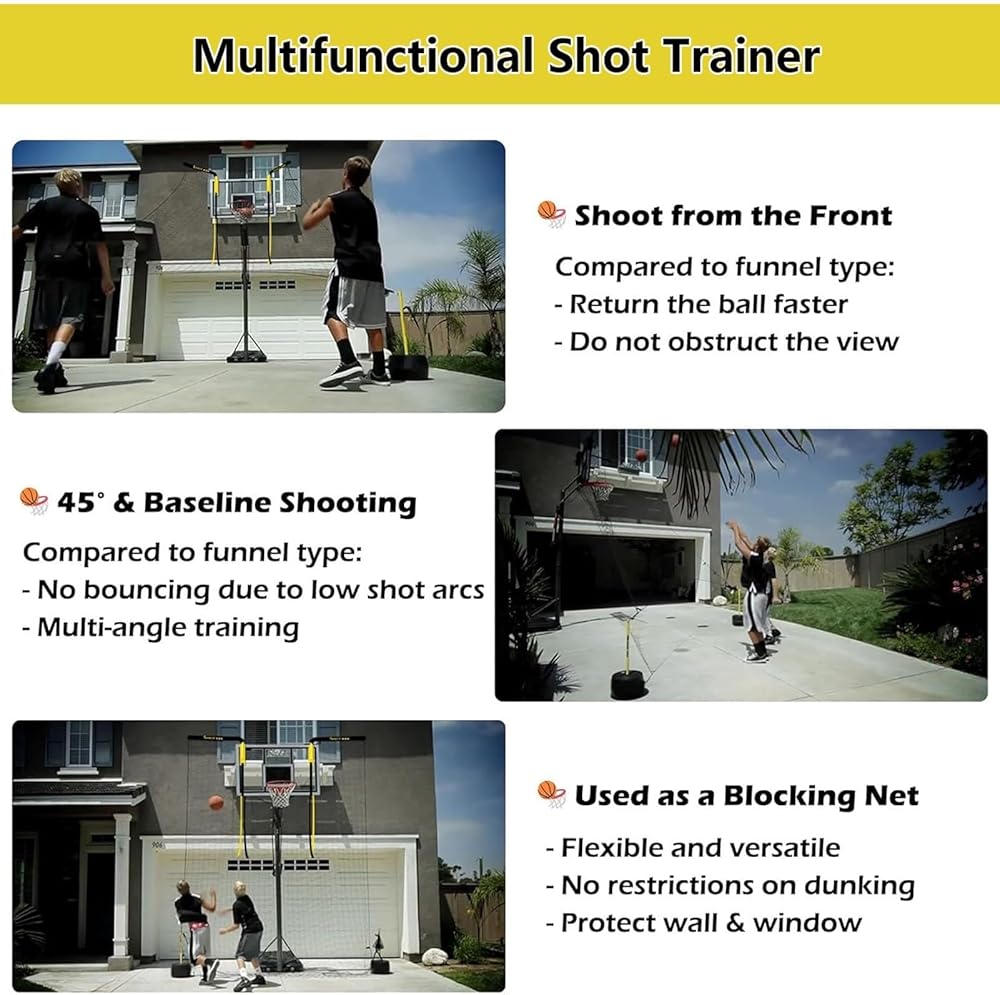 Multifunctional Shot Trainer

Shoot from the Front

Compared to funnel type:
- Return the ball faster
- Do not obstruct the view

45° & Baseline Shooting

Compared to funnel type:
- No bouncing due to low shot arcs
- Multi-angle training

Used as a Blocking Net

- Flexible and versatile
- No restrictions on dunking
- Protect wall & window