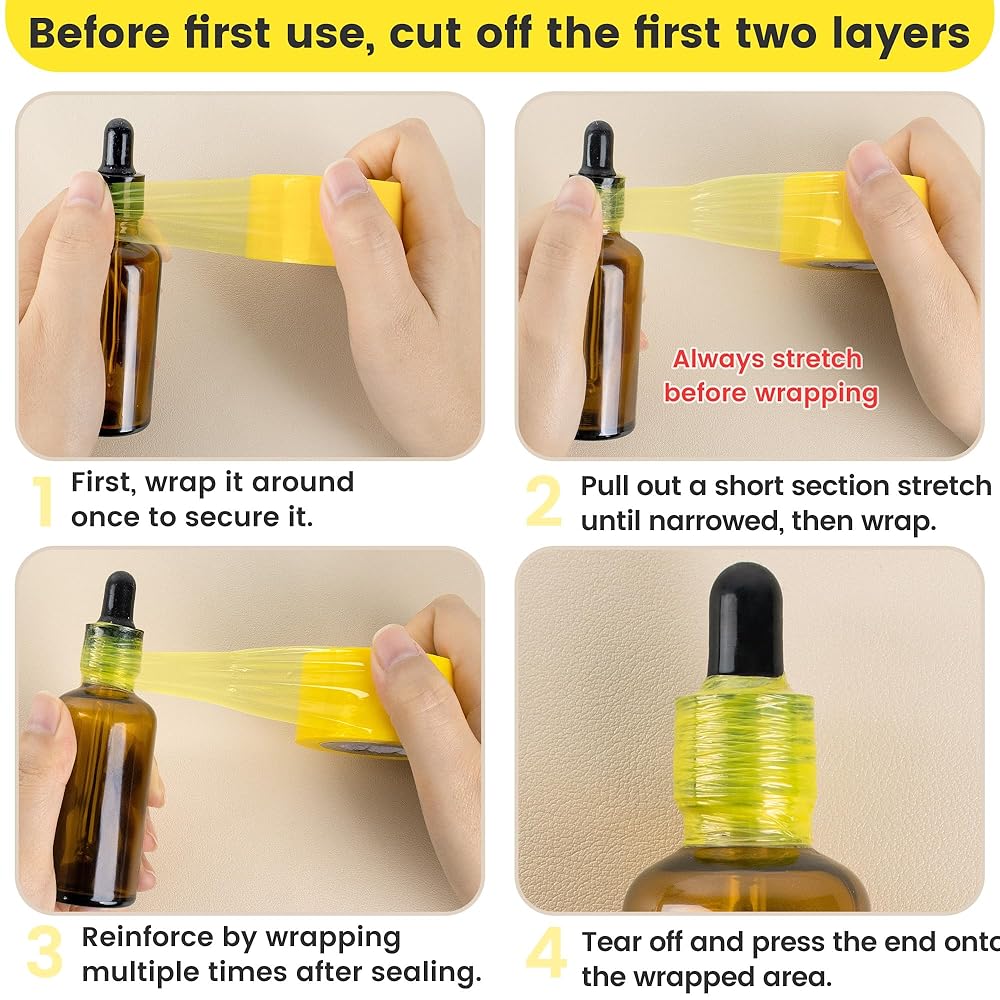 Before first use, cut off the first two layers

Always stretch before wrapping

1 First, wrap it around once to secure it.

2 Pull out a short section stretch until narrowed, then wrap.

3 Reinforce by wrapping multiple times after sealing.

4 Tear off and press the end onto the wrapped area.