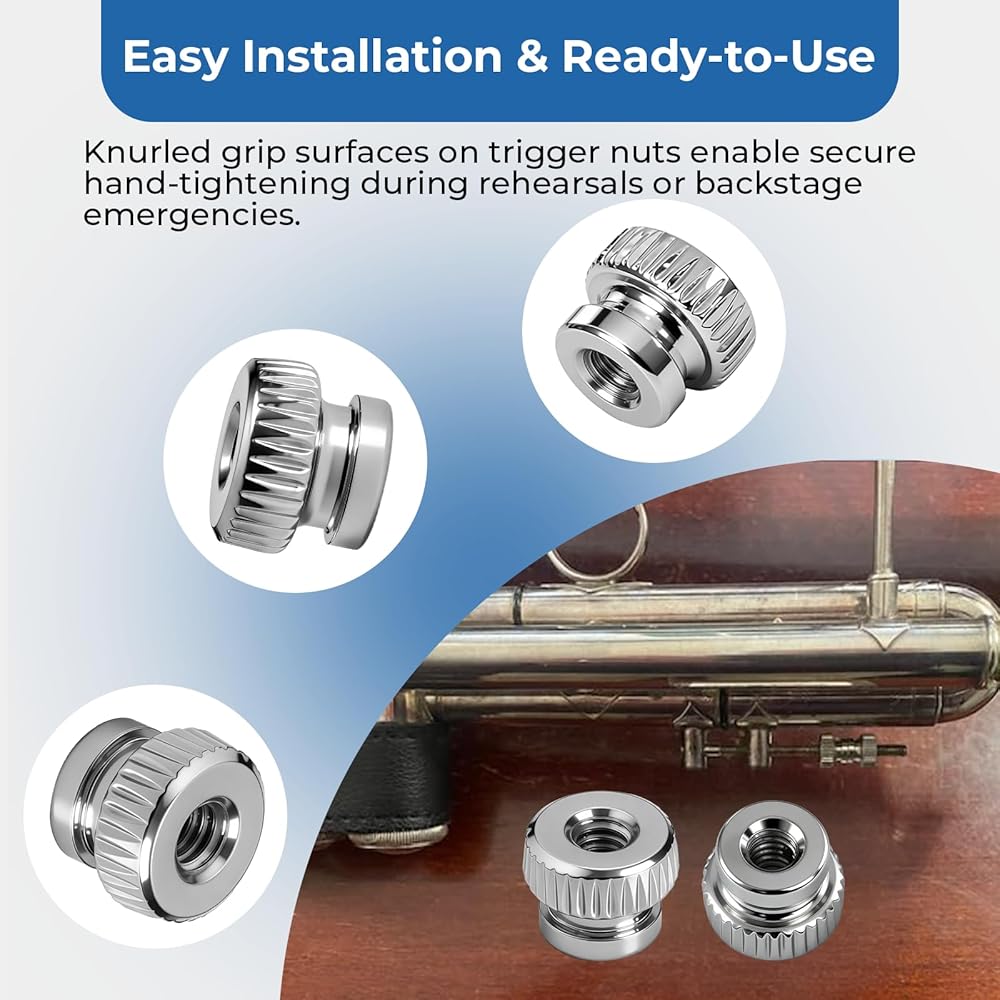 Easy Installation & Ready-to-Use

Knurled grip surfaces on trigger nuts enable secure hand-tightening during rehearsals or backstage emergencies.