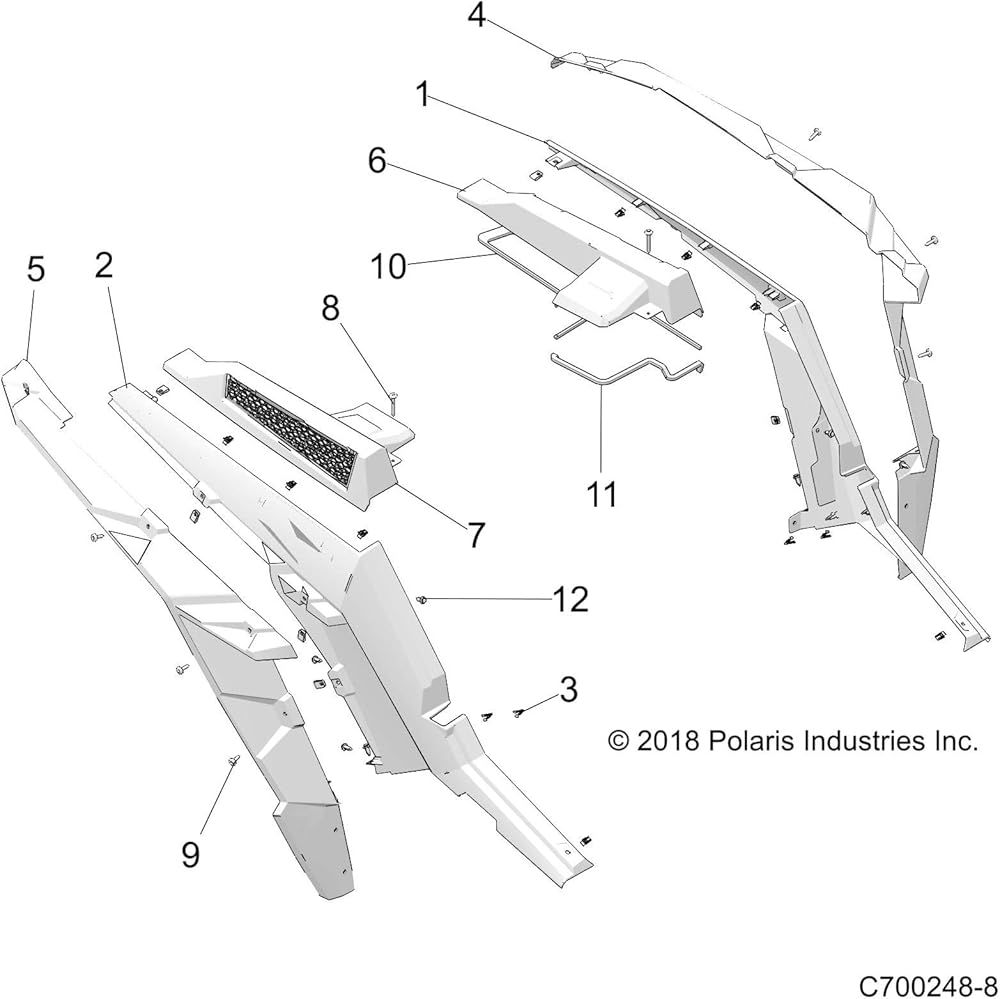 4

1

6

10

5

2

8

11

7

12

3

© 2018 Polaris Industries Inc.

9

C700248-8