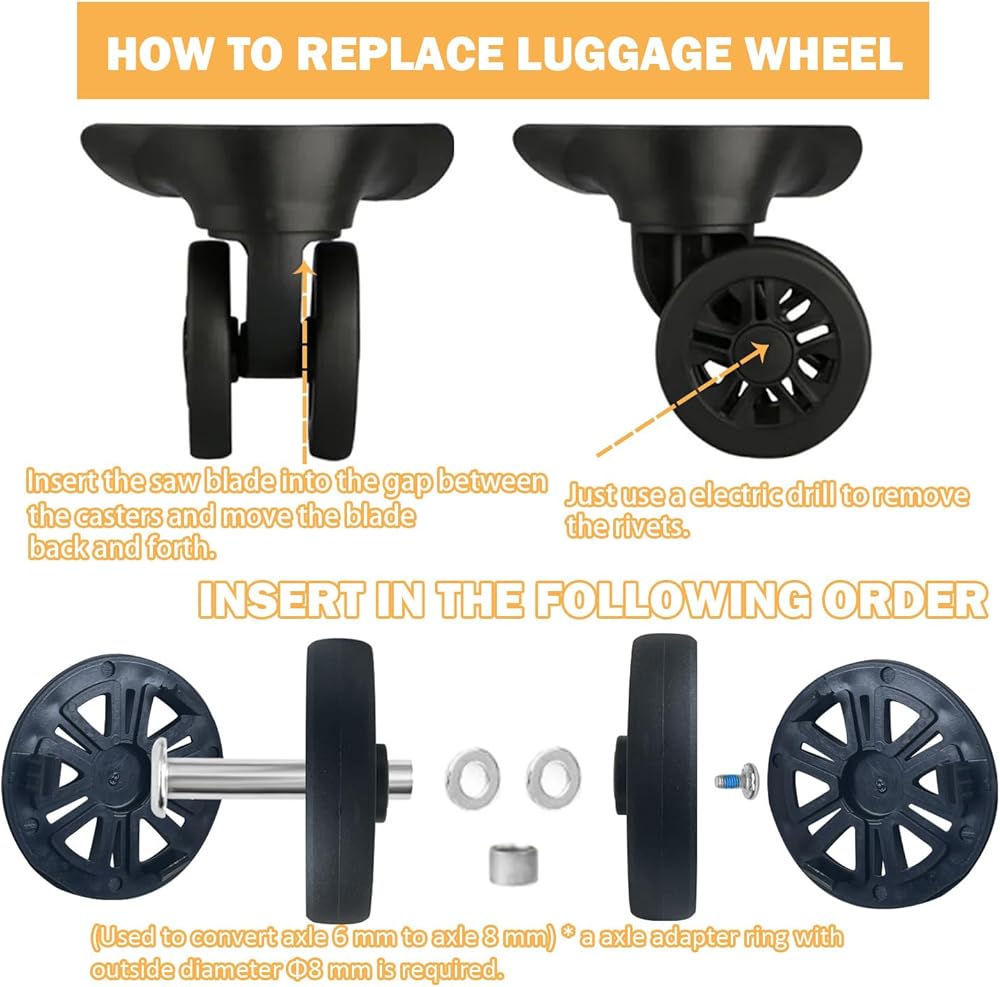 HOW TO REPLACE LUGGAGE WHEEL

Insert the saw blade into the gap between the casters and move the blade back and forth.

Just use a electric drill to remove the rivets.

INSERT IN THE FOLLOWING ORDER

(Used to convert axle 6 mm to axle 8 mm) * a axle adapter ring with outside diameter Φ8 mm is required.