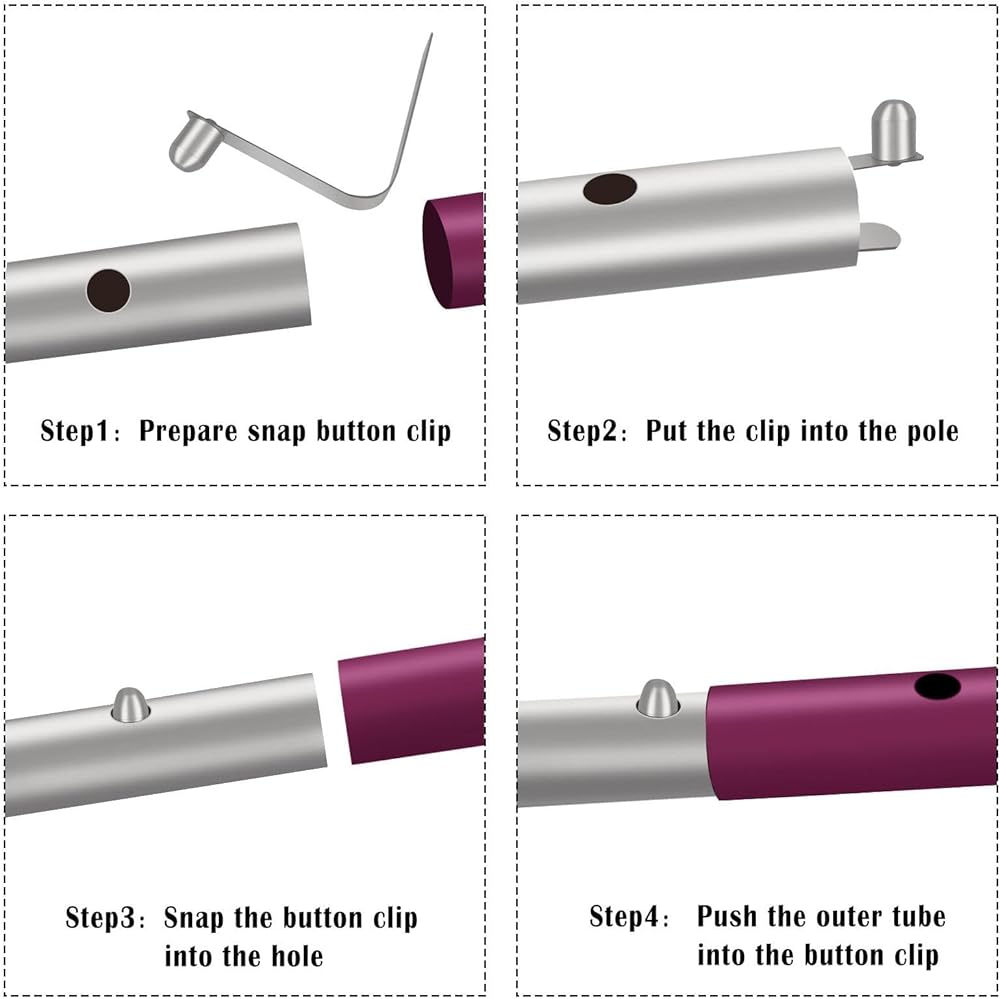 Step1: Prepare snap button clip

Step2: Put the clip into the pole

Step3: Snap the button clip into the hole

Step4: Push the outer tube into the button clip