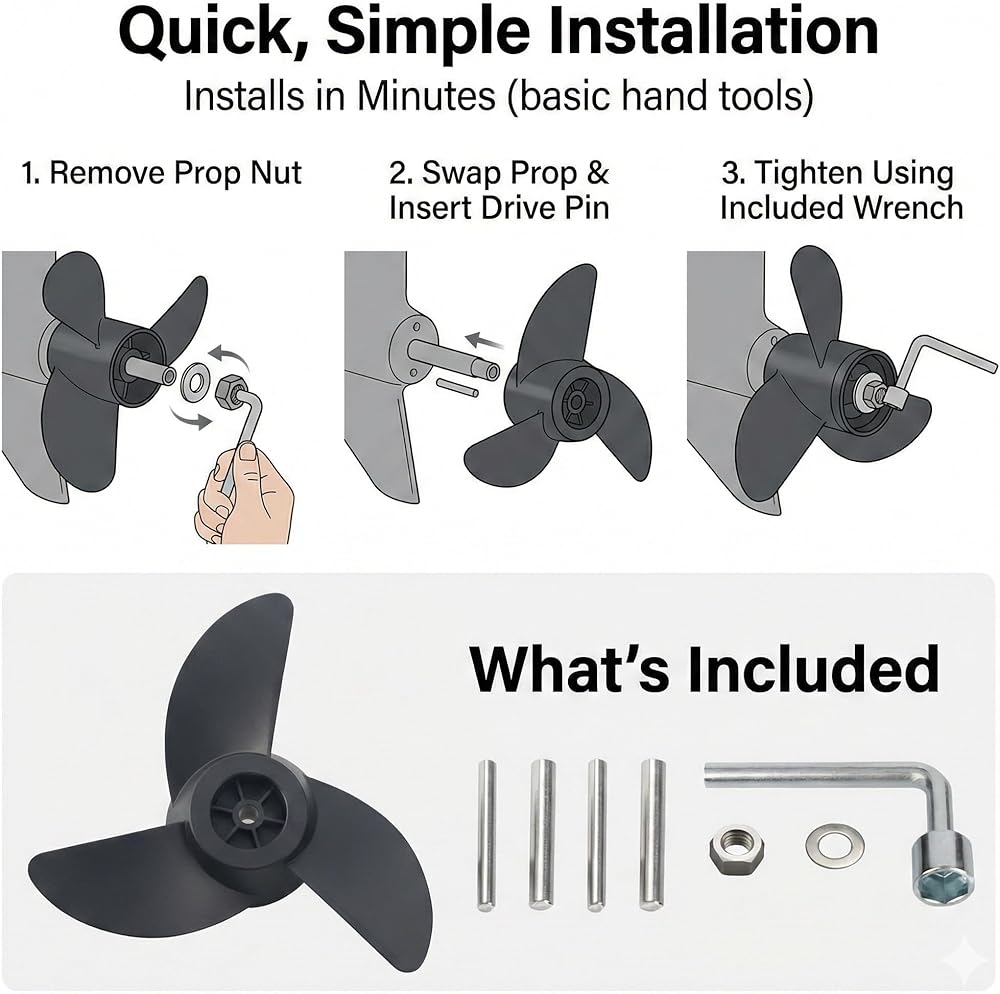 Quick, Simple Installation

Installs in Minutes (basic hand tools)

1. Remove Prop Nut

2. Swap Prop & Insert Drive Pin

3. Tighten Using Included Wrench

What's Included