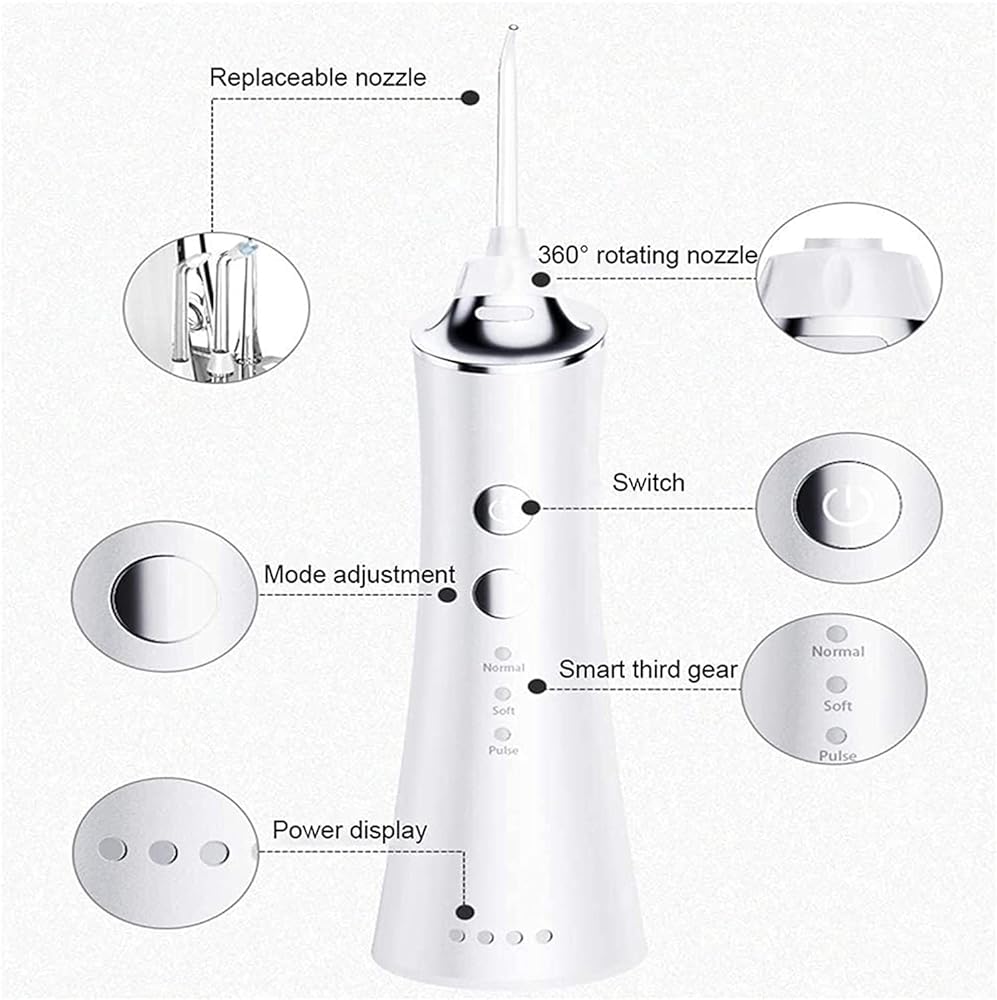 Replaceable nozzle

360° rotating nozzle

Switch

Mode adjustment

Normal
Soft
Pulse

Smart third gear

Normal
Soft
Pulse

Power display