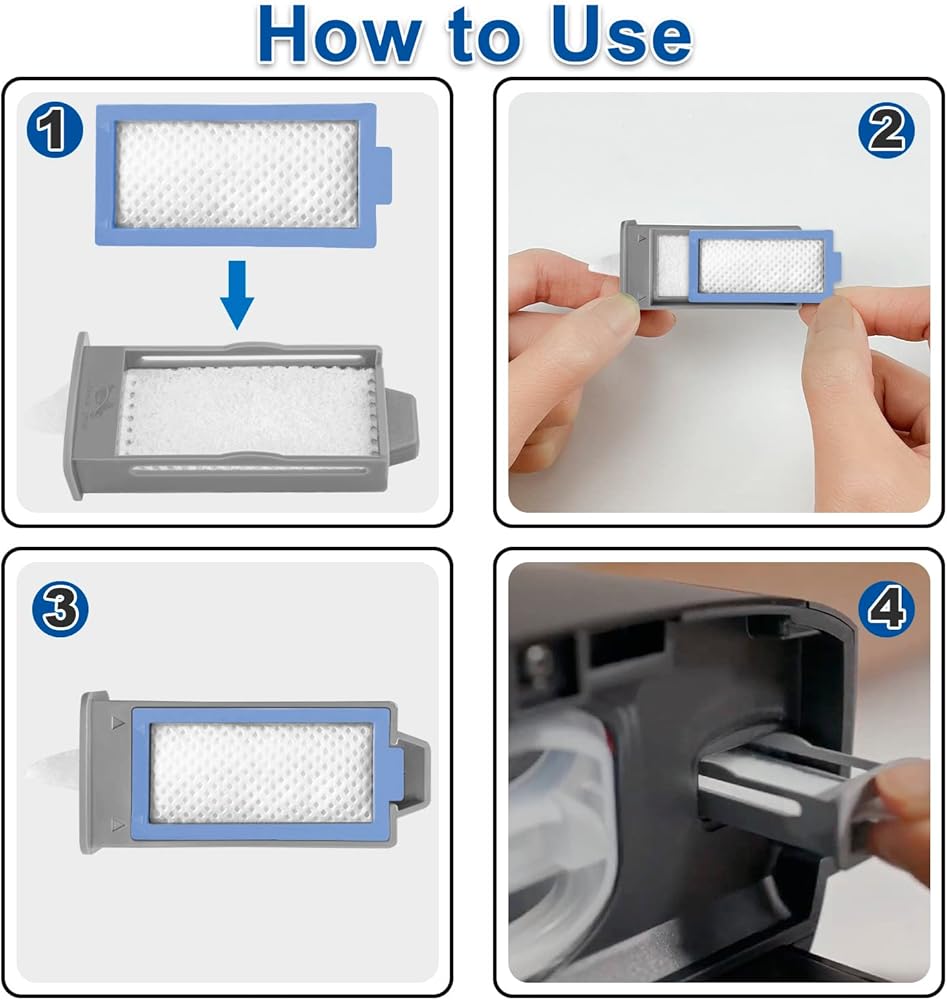 How to Use

1

2

3

4